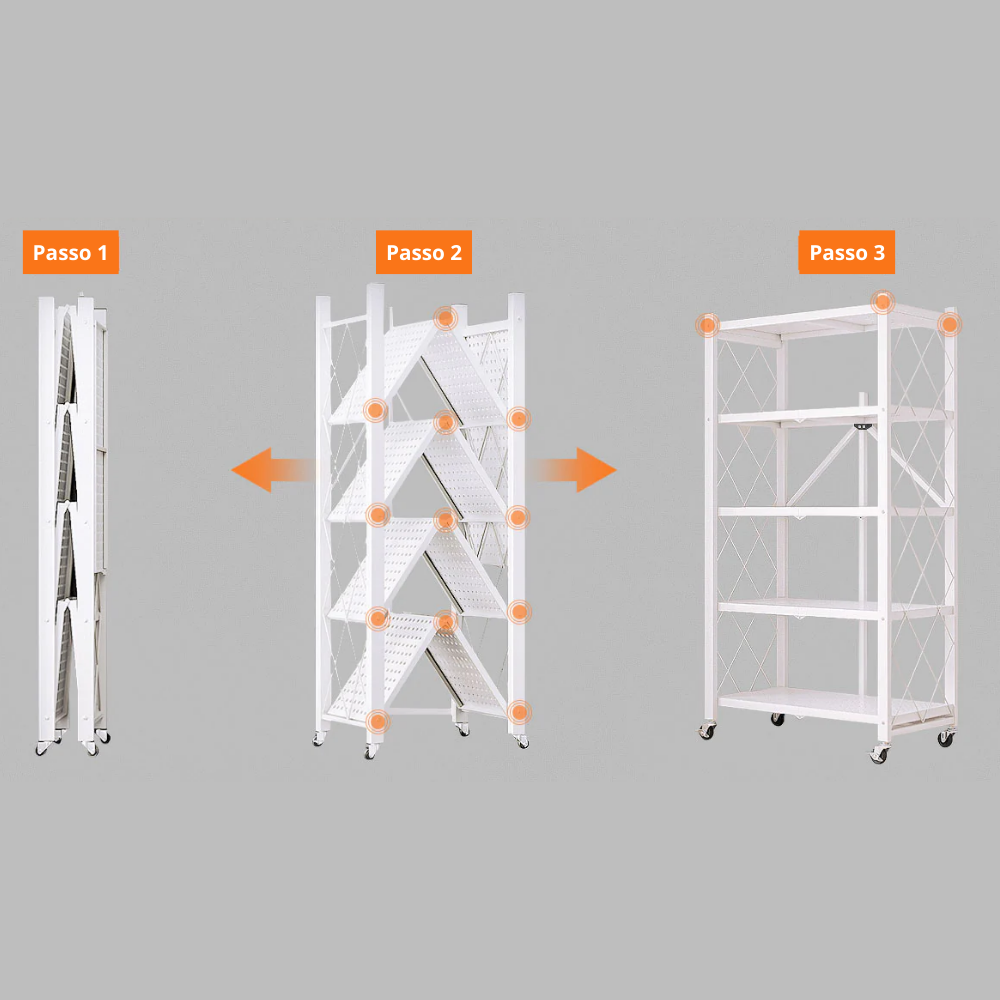 Passo 1

Passo 2

Passo 3