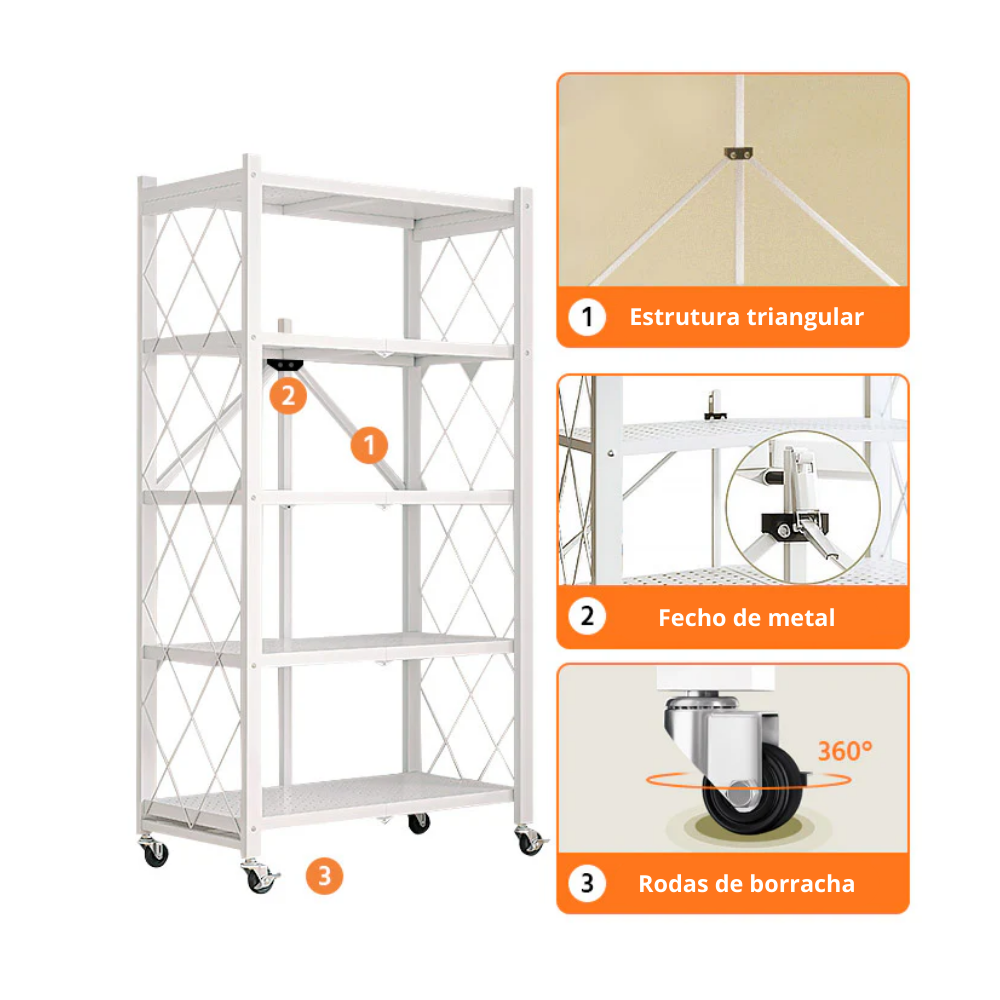 2

1

3

1 Estrutura triangular

2 Fecho de metal

360°

3 Rodas de borracha